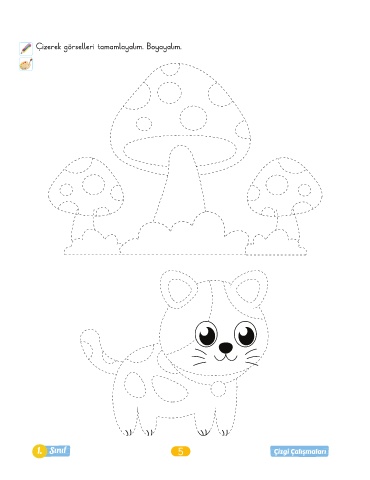 Çizerek görselleri tamamlayalım. Boyayalım.

1. Sınıf

5

Çizgi Çalışmaları