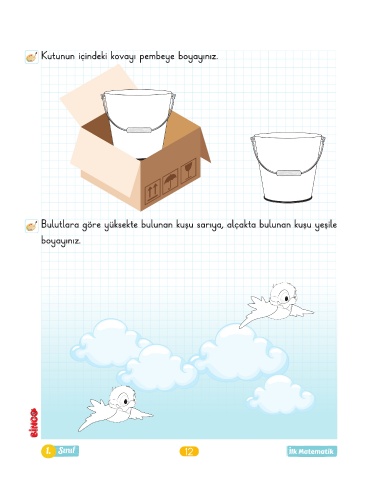 Kutunun içindeki kovayı pembeye boyayınız.

Bulutlara göre yüksekte bulunan kuşu sarıya, alçakta bulunan kuşu yeşile boyayınız.

BİNGO

1. Sınıf

12

İlk Matematik